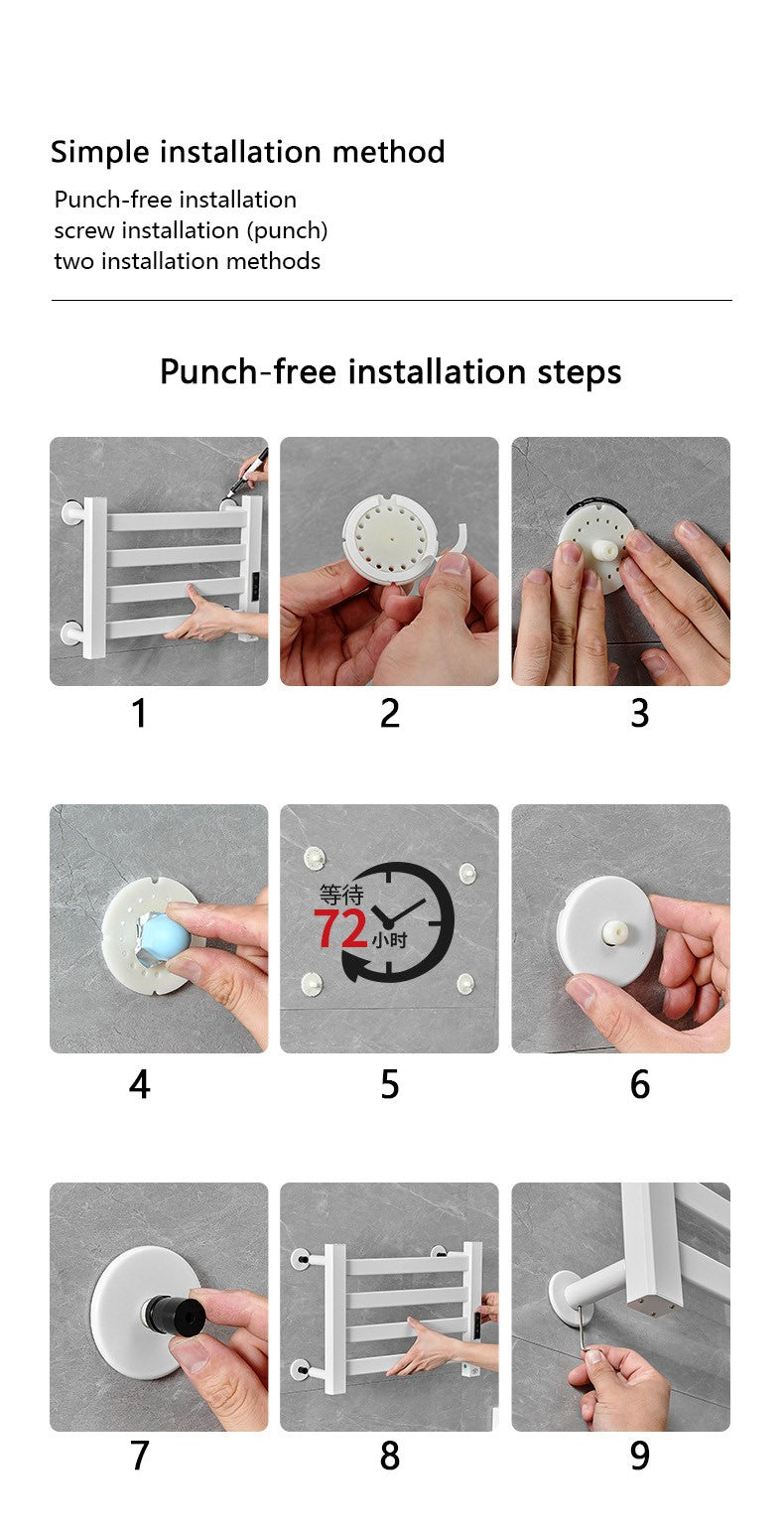 Simple installation method

Punch-free installation
screw installation (punch)
two installation methods

Punch-free installation steps

1

2

3

4

等待
72
小时

5

6

7

8

9