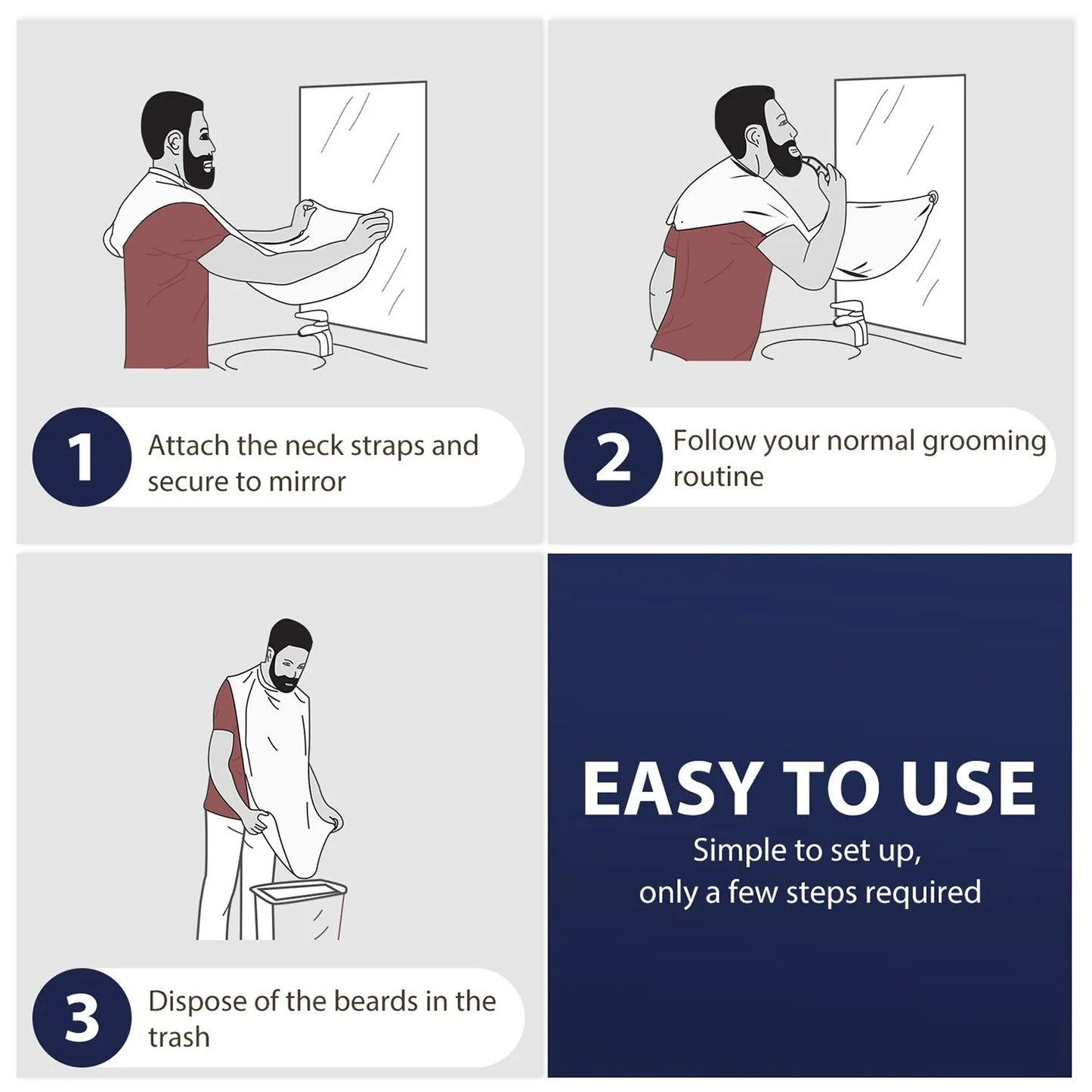 1 Attach the neck straps and secure to mirror

2 Follow your normal grooming routine

3 Dispose of the beards in the trash

EASY TO USE
Simple to set up, only a few steps required