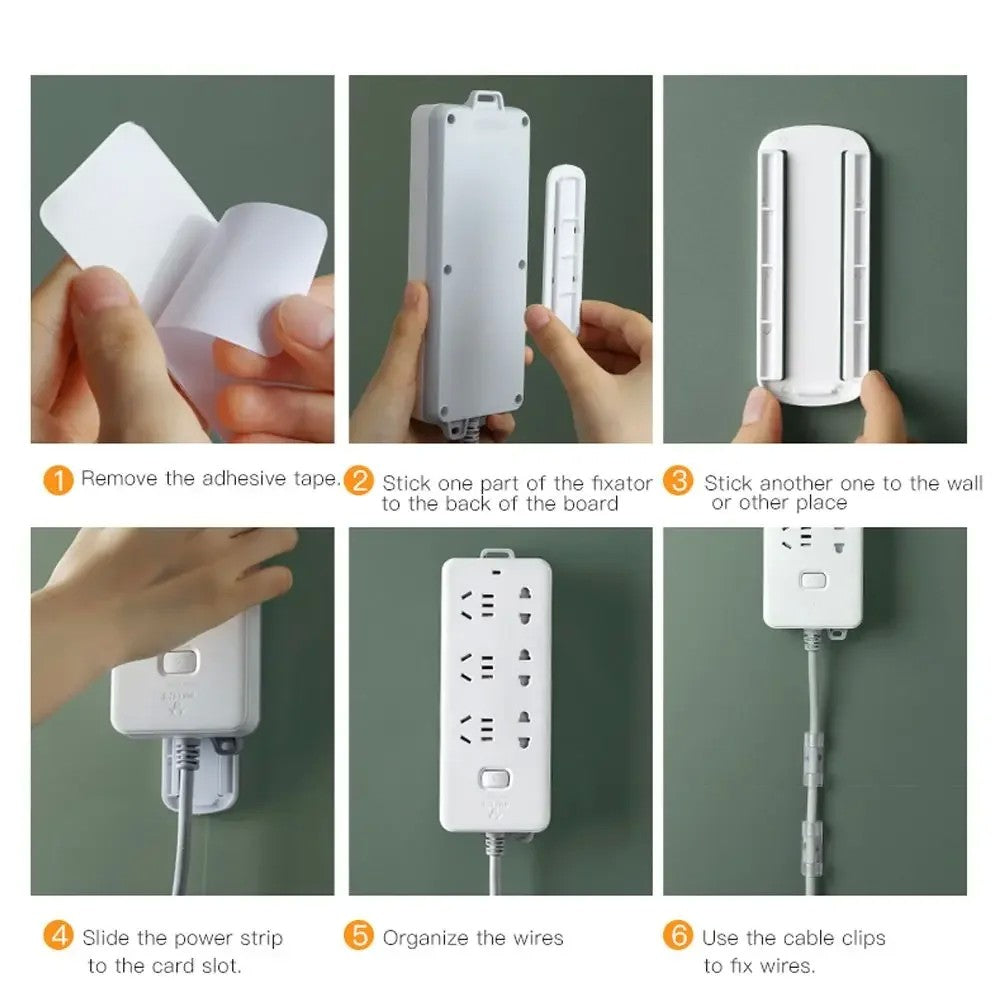 1 Remove the adhesive tape.

2 Stick one part of the fixator to the back of the board

3 Stick another one to the wall or other place

4 Slide the power strip to the card slot.

5 Organize the wires

6 Use the cable clips to fix wires.