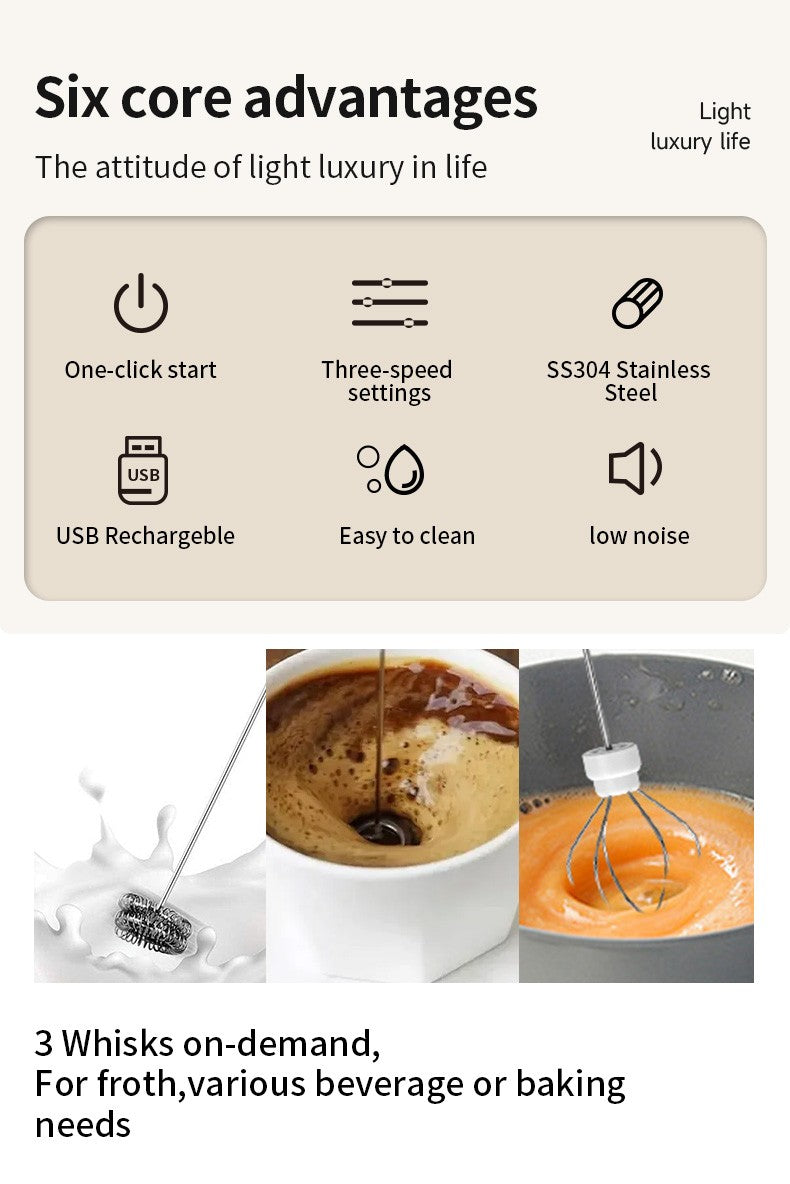 Six core advantages

Light luxury life

The attitude of light luxury in life

One-click start

Three-speed settings

SS304 Stainless Steel

USB

USB Rechargeble

Easy to clean

low noise

3 Whisks on-demand,
For froth,various beverage or baking needs