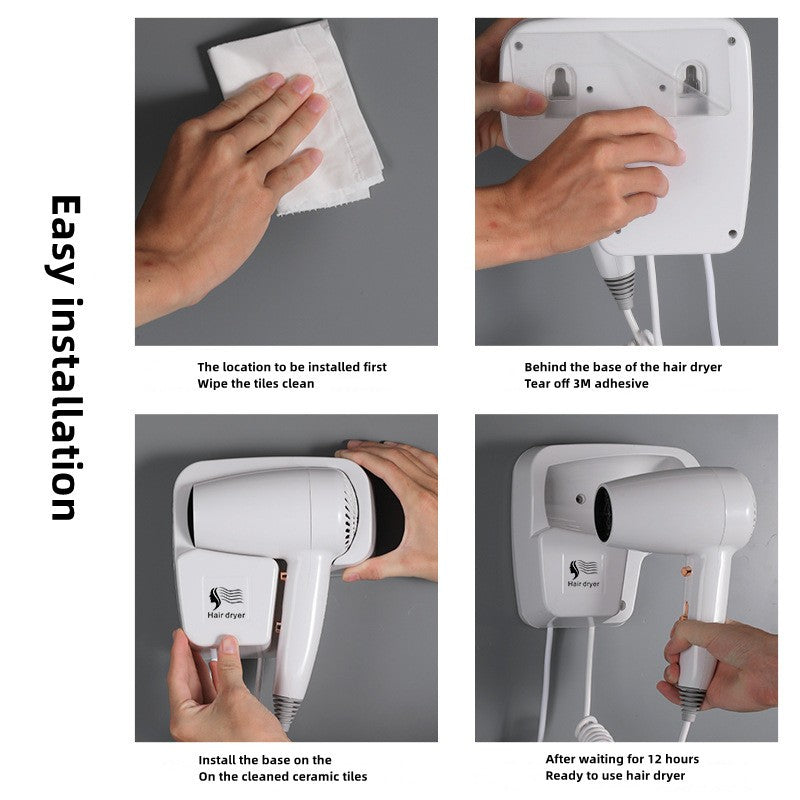 Easy installation

The location to be installed first
Wipe the tiles clean

Behind the base of the hair dryer
Tear off 3M adhesive

Hair dryer

Install the base on the
On the cleaned ceramic tiles

Hair dryer

After waiting for 12 hours
Ready to use hair dryer