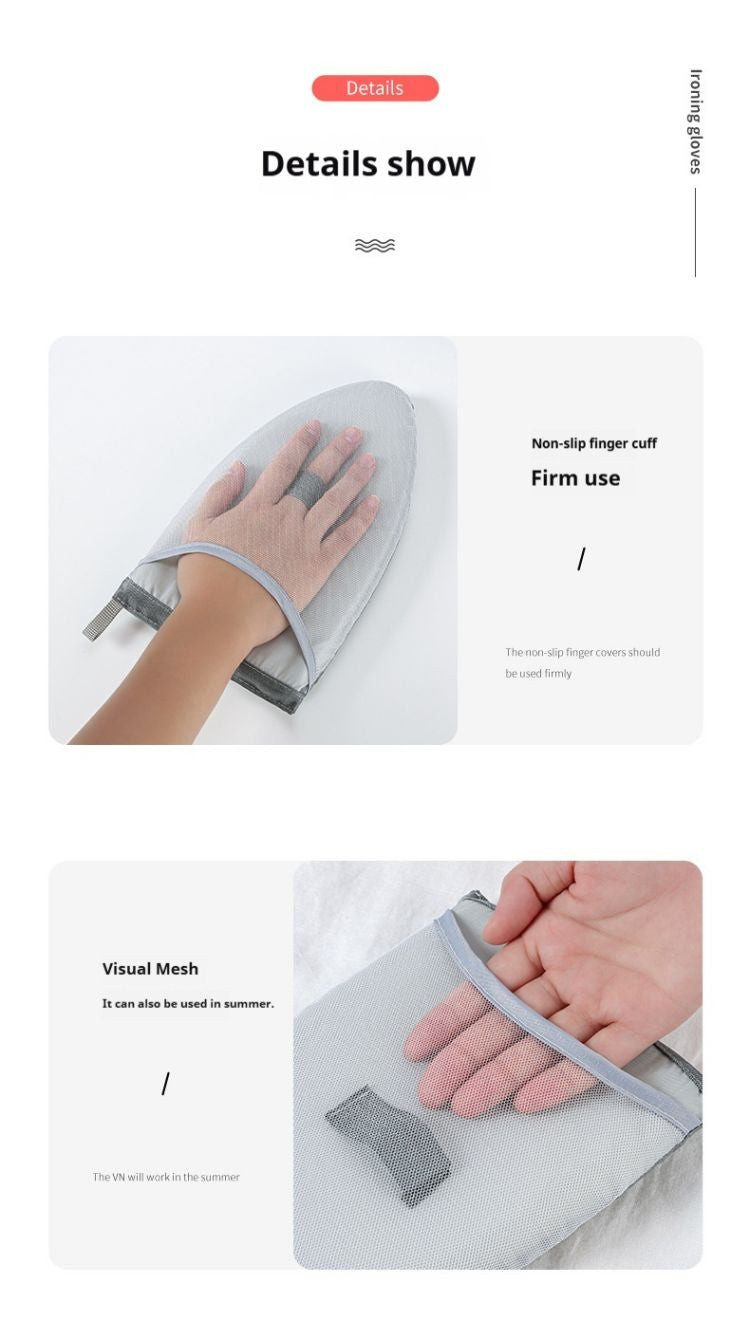 Details

Details show

Ironing gloves

Non-slip finger cuff

Firm use

/

The non-slip finger covers should be used firmly

Visual Mesh

It can also be used in summer.

/

The VN will work in the summer