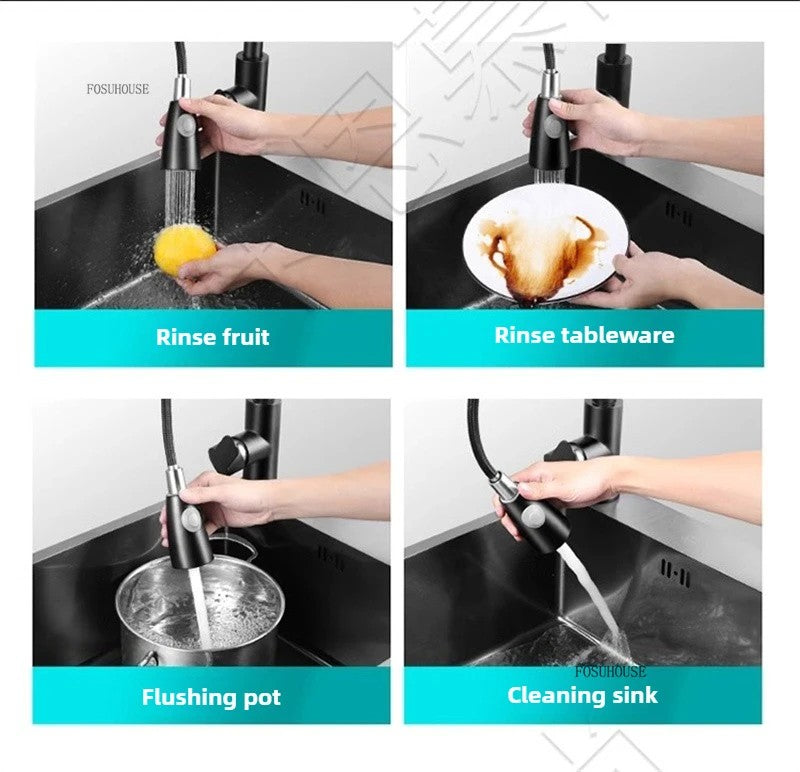 FOSUHOUSE

Rinse fruit

Rinse tableware

Flushing pot

FOSUHOUSE

Cleaning sink