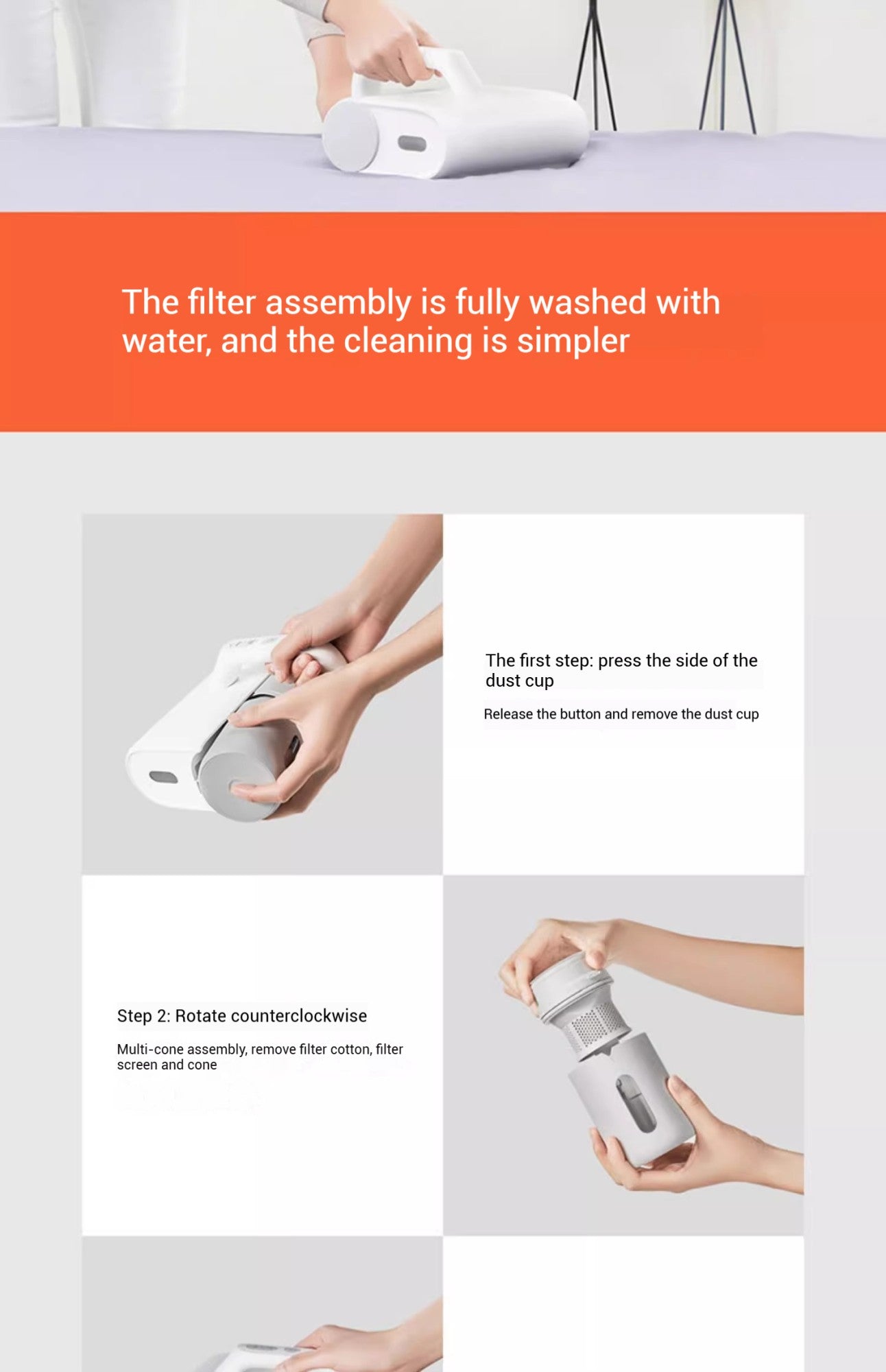 The filter assembly is fully washed with water, and the cleaning is simpler

The first step: press the side of the dust cup

Release the button and remove the dust cup

Step 2: Rotate counterclockwise

Multi-cone assembly, remove filter cotton, filter screen and cone