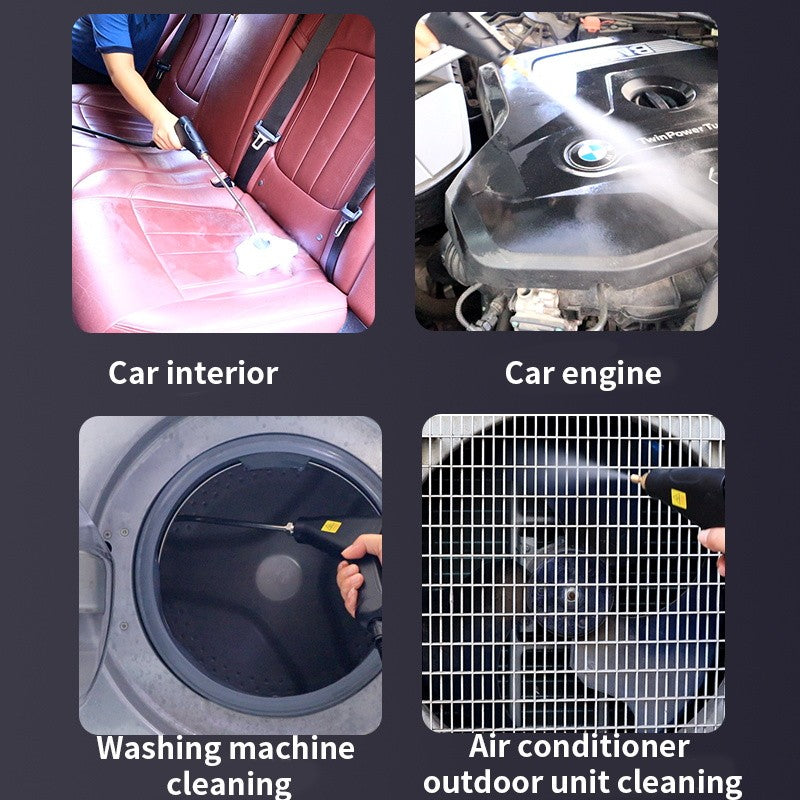 TwinPowerTu

Car interior

Car engine

Washing machine cleaning

Air conditioner outdoor unit cleaning